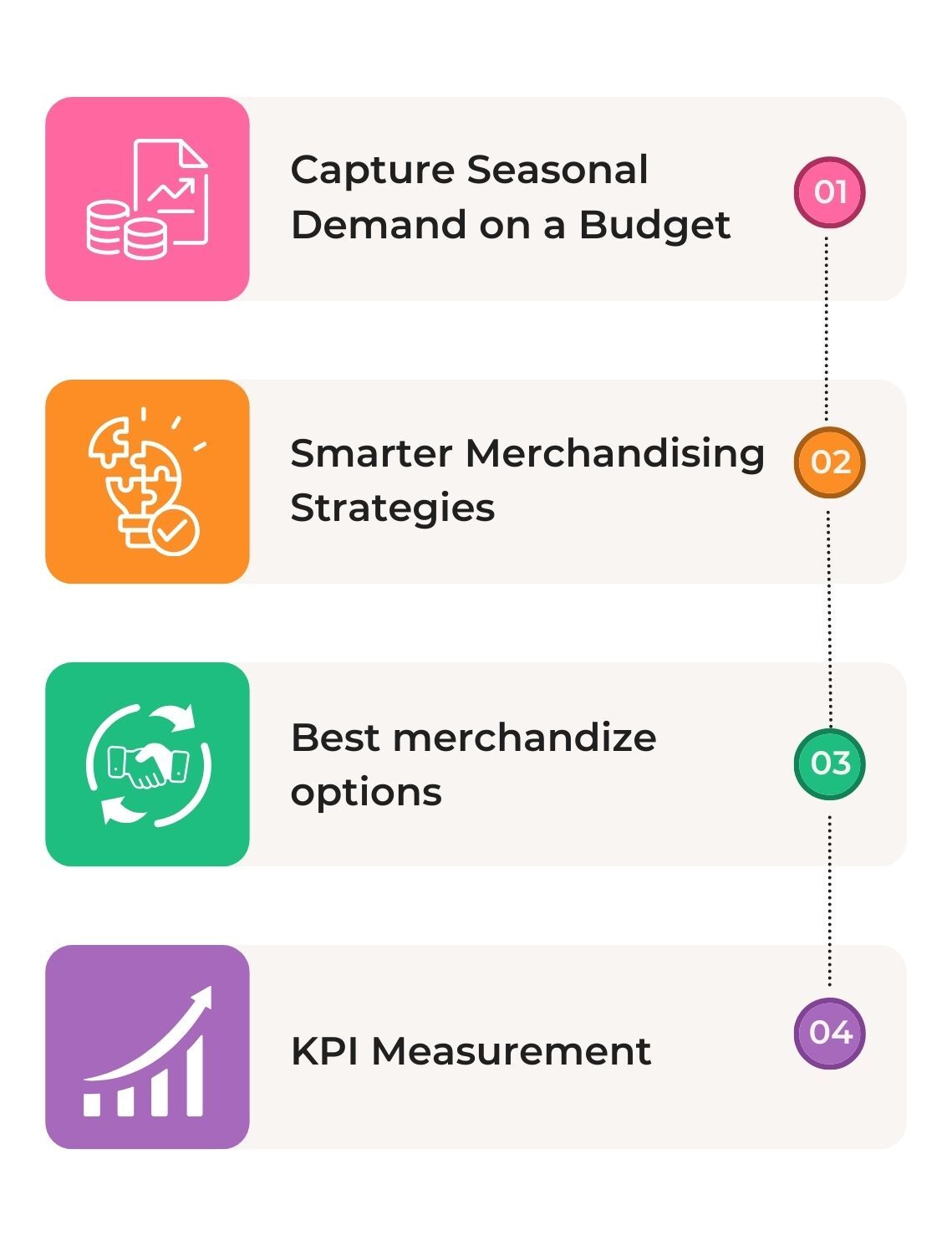 Capture Seasonal Demand on a Budget

01

Smarter Merchandising Strategies

02

Best merchandize options

03

KPI Measurement

04